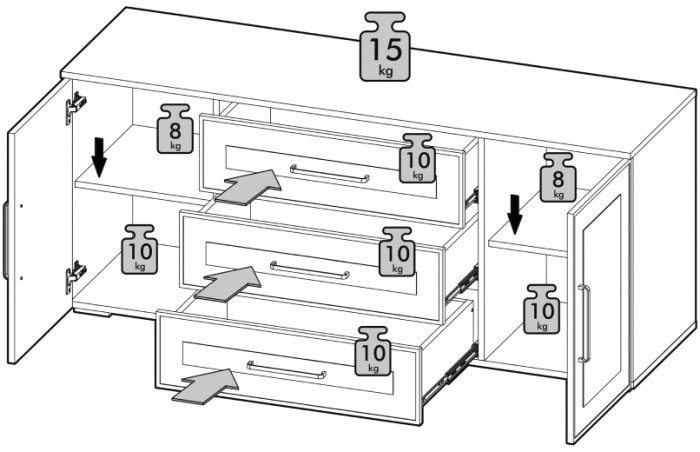 15 kg

8 kg

10 kg

8 kg

10 kg

10 kg

10 kg

10 kg