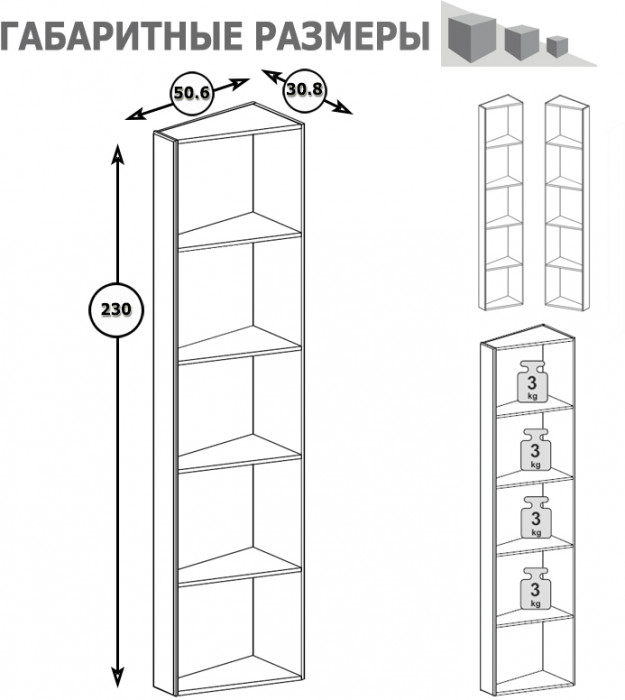 ГАБАРИТНЫЕ РАЗМЕРЫ

50.6

30.8

230

3 kg

3 kg

3 kg

3 kg