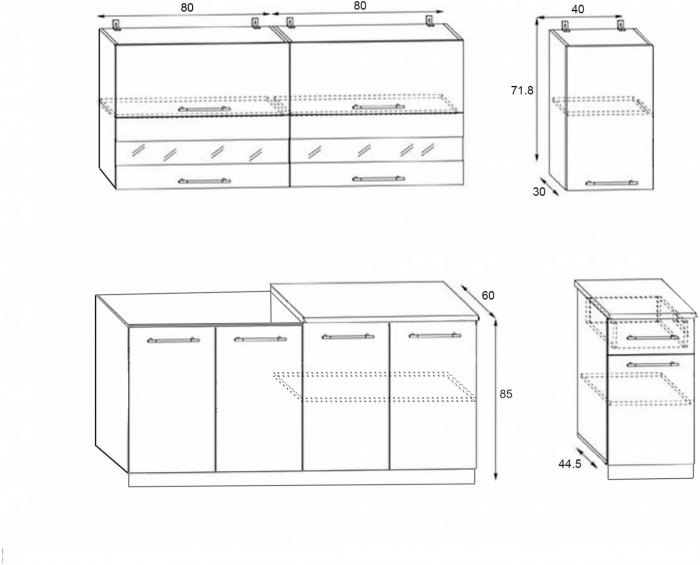 80
80
40
71.8
30
60
85
44.5